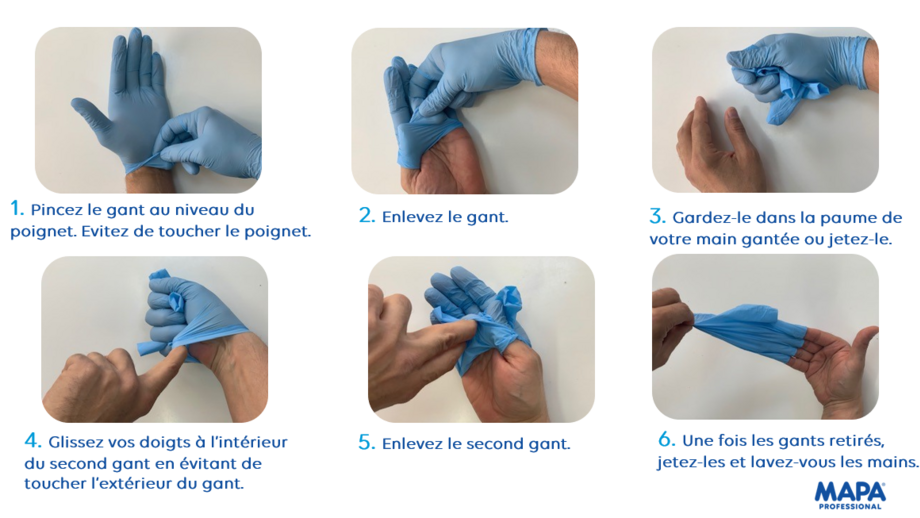 1. Pincez le gant au niveau du poignet. Evitez de toucher le poignet.

2. Enlevez le gant.

3. Gardez-le dans la paume de votre main gantée ou jetez-le.

4. Glissez vos doigts à l'intérieur du second gant en évitant de toucher l'extérieur du gant.

5. Enlevez le second gant.

6. Une fois les gants retirés, jetez-les et lavez-vous les mains.

MAPA
PROFESSIONAL